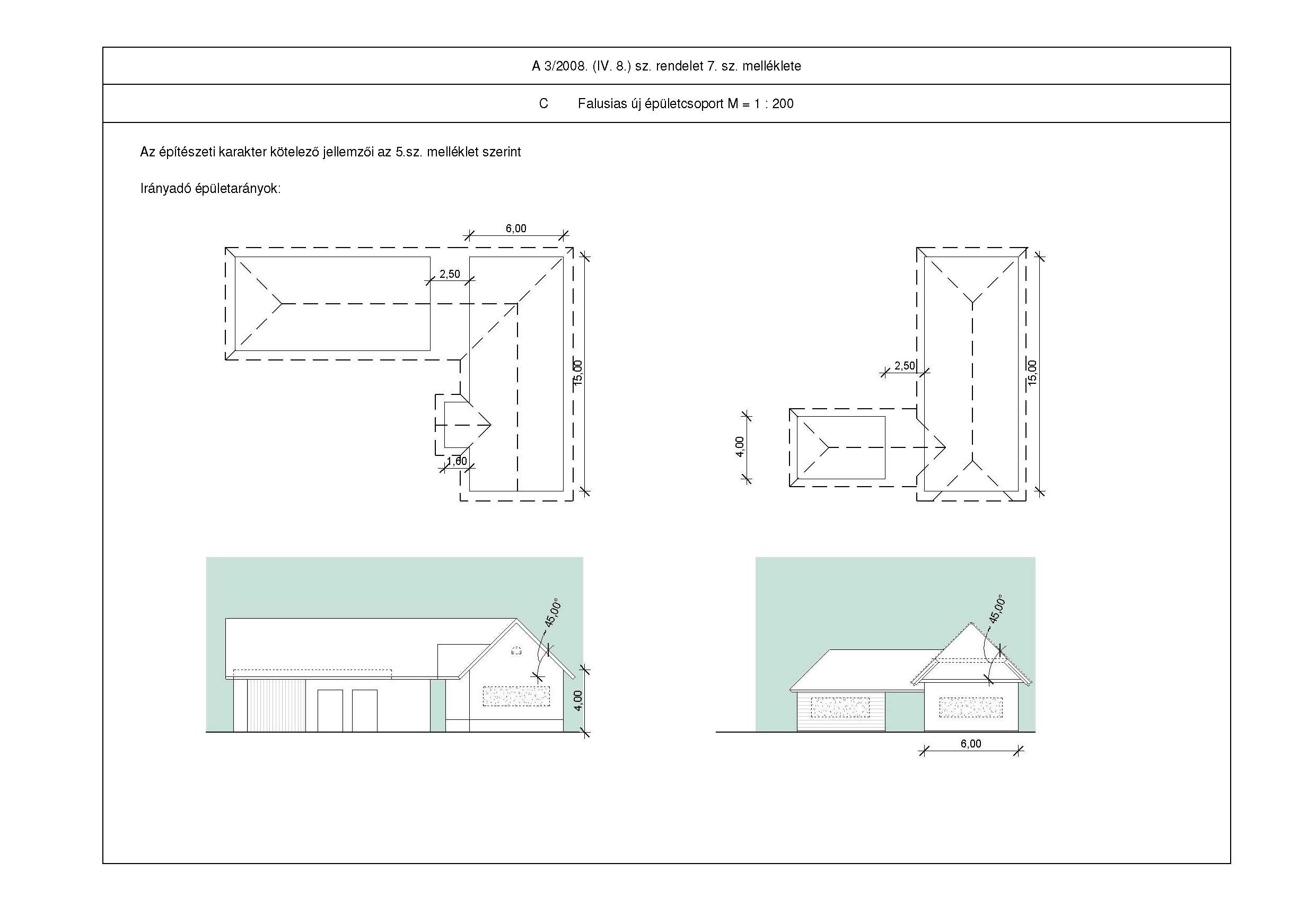 A 3/2008. (IV. 8.) sz. rendelet 7. sz. melléklete

C Falusias új épületcsoport M = 1 : 200

Az építészeti karakter kötelező jellemzői az 5.sz. melléklet szerint

Irányadó épületarányok:

6,00
2,50
15,00
1,60

2,50
15,00
4,00

45,00°
4,00

45,00°
6,00