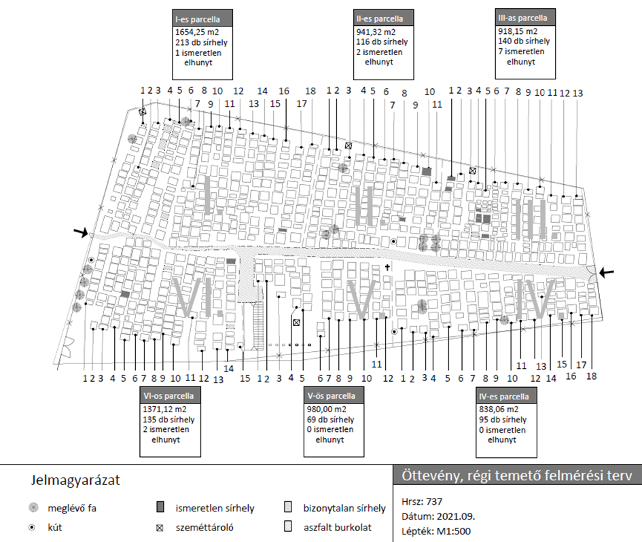 I-es parcella
1654,25 m2
213 db sírhely
1 ismeretlen elhunyt

II-es parcella
941,32 m2
116 db sírhely
2 ismeretlen elhunyt

III-as parcella
918,15 m2
140 db sírhely
7 ismeretlen elhunyt

1 2 3 4 5 6 7 8 9 10 11 12 13 14 15 16 17 18

1 2 3 4 5 6 7 8 9 10 11

1 2 3 4 5 6 7 8 9 10 11 12 13

I

II

III

VI

V

IV

1 2 3 4 5 6 7 8 9 10 11 12 13 14 15

1 2 3 4 5 6 7 8 9 10 11 12

1 2 3 4 5 6 7 8 9 10 11 12 13 14 15 16 17 18

VI-os parcella
1371,12 m2
135 db sírhely
2 ismeretlen elhunyt

V-ös parcella
980,00 m2
69 db sírhely
0 ismeretlen elhunyt

IV-es parcella
838,06 m2
95 db sírhely
0 ismeretlen elhunyt

Jelmagyarázat

meglévő fa
kút
ismeretlen sírhely
szeméttároló
bizonytalan sírhely
aszfalt burkolat

Öttevény, régi temető felmérési terv

Hrsz: 737
Dátum: 2021.09.
Lépték: M1:500